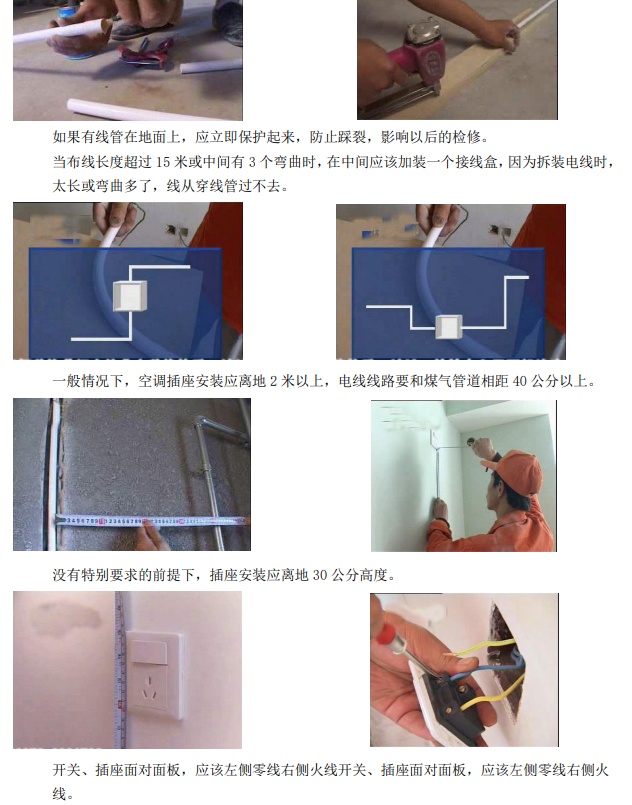 如果有线管在地面上，应立即保护起来，防止踩裂，影响以后的检修。

当布线长度超过 15 米或中间有 3 个弯曲时，在中间应该加装一个接线盒，因为拆装电线时，太长或弯曲多了，线从穿线管过不去。

一般情况下，空调插座安装应离地 2 米以上，电线线路要和煤气管道相距 40 公分以上。

没有特别要求的前提下，插座安装应离地 30 公分高度。

开关、插座面对面板，应该左侧零线右侧火线开关、插座面对面板，应该左侧零线右侧火线。