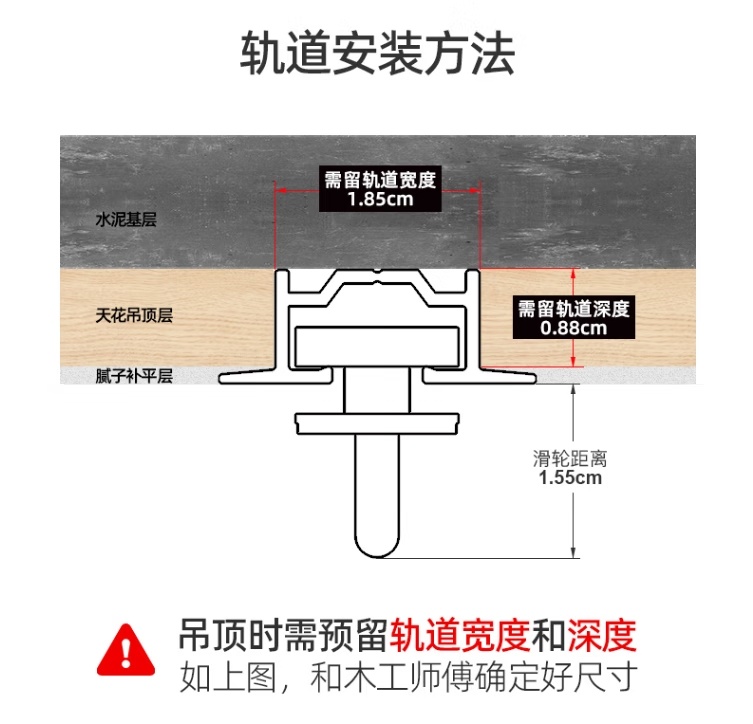 轨道安装方法

需留轨道宽度
1.85cm

水泥基层

天花吊顶层

需留轨道深度
0.88cm

腻子补平层

滑轮距离
1.55cm

吊顶时需预留轨道宽度和深度
如上图，和木工师傅确定好尺寸